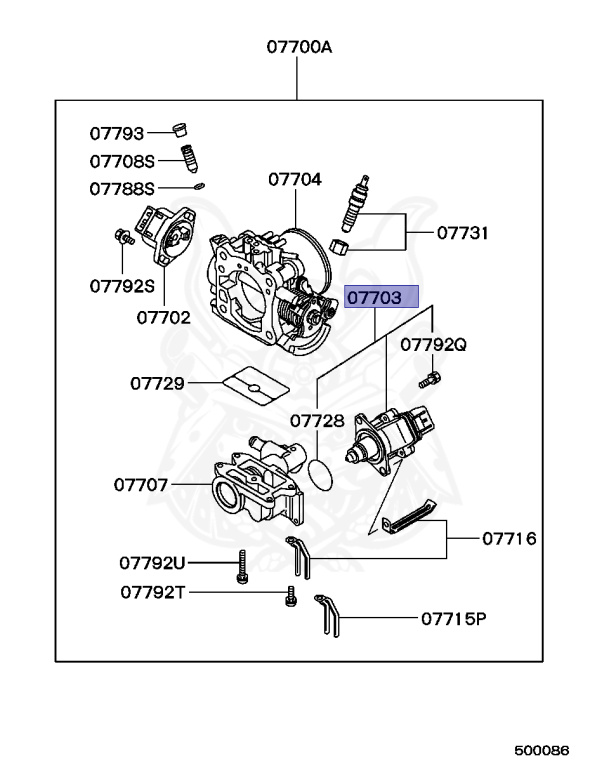 07700A

07793
07708S
07788S
07704
07731
07792S
07702
07703
07792Q
07729
07728
07707
07716
07792U
07792T
07715P

500086