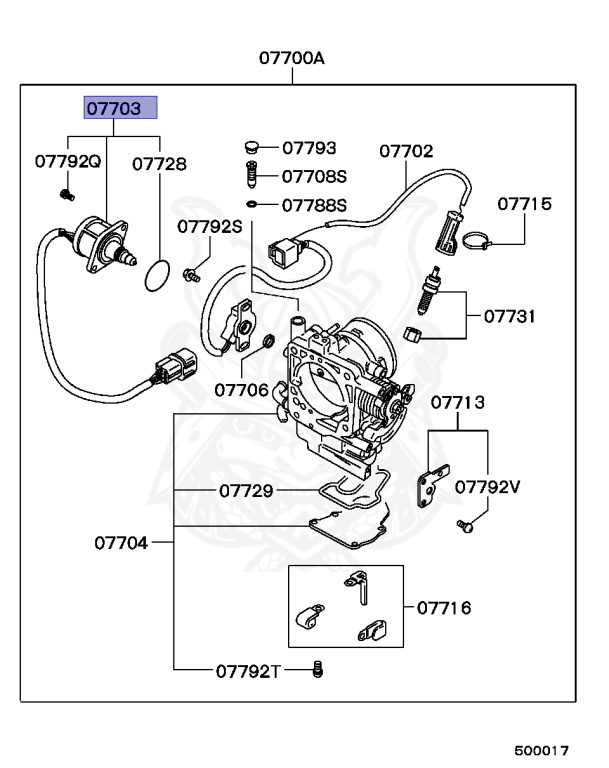 07700A

07703

07792Q

07728

07793

07708S

07788S

07702

07715

07792S

07731

07706

07713

07729

07792V

07704

07716

07792T

500017