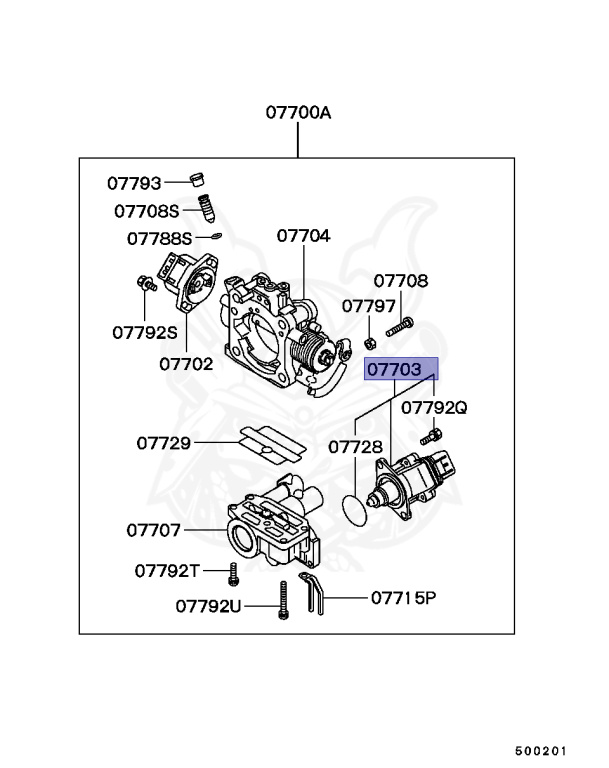 07700A

07793
07708S
07788S
07704
07708
07797
07792S
07702
07703
07792Q
07729
07728
07707
07792T
07792U
07715P

500201