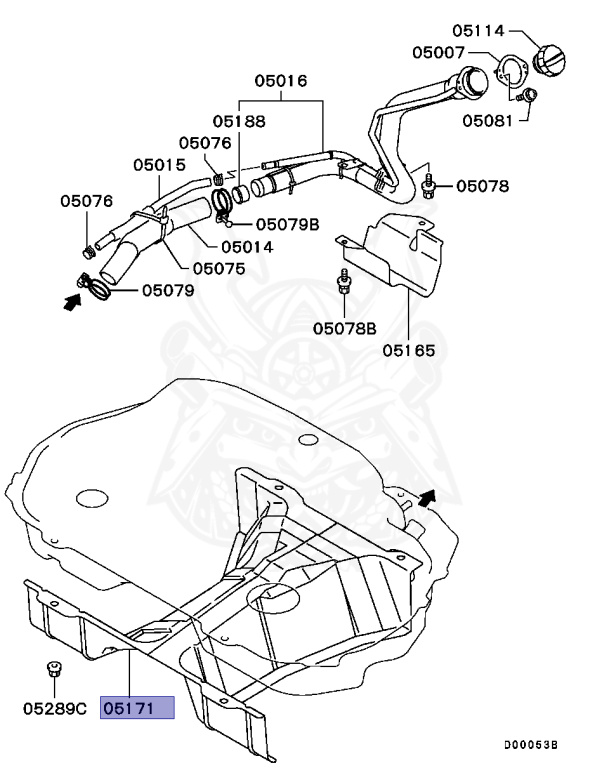 05114
05007
05016
05081
05188
05076
05015
05078
05076
05079B
05014
05075
05079
05078B
05165
05289C
05171
D00053B