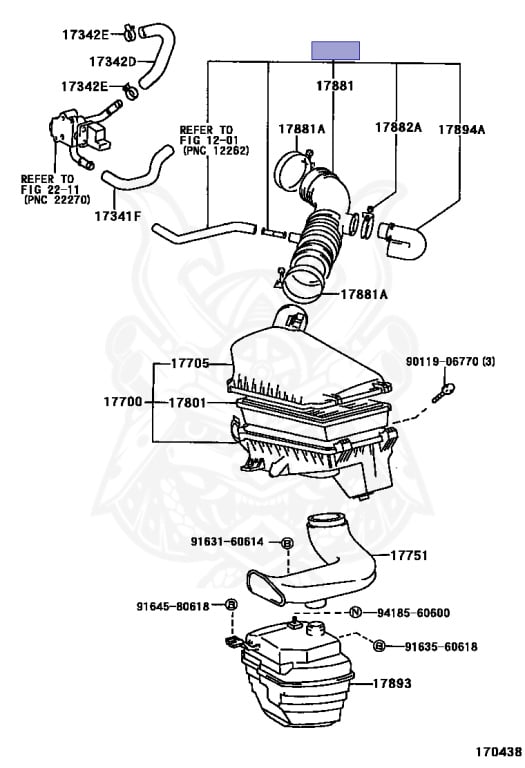 17342E
17342D
17342E
REFER TO FIG 22-11 (PNC 22270)
17341F
REFER TO FIG 12-01 (PNC 12262)
17881
17881A
17882A
17894A
17881A
17705
17700
17801
90119-06770 (3)
91631-60614
B
17751
91645-80618
B
N
94185-60600
B
91635-60618
17893
170438