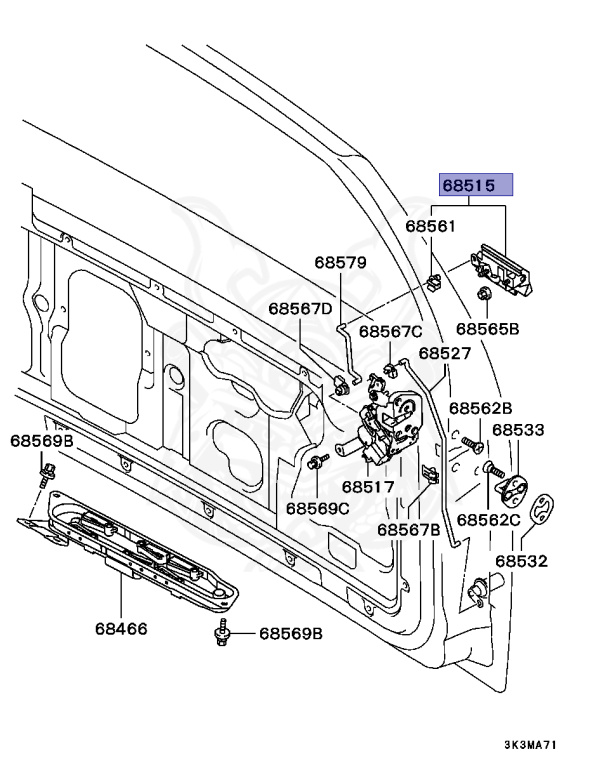 68515
68561
68579
68567D
68567C
68565B
68527
68562B
68533
68569B
68517
68569C
68567B
68562C
68532
68466
68569B
3K3MA71