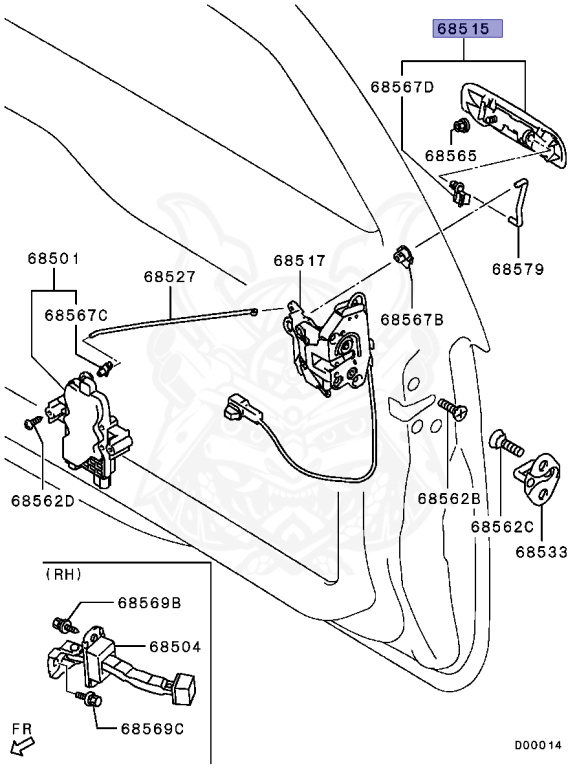 68515
68567D
68565
68579
68501
68527
68517
68567C
68567B
68562D
68562B
68562C
68533
(RH)
68569B
68504
68569C
FR
D00014