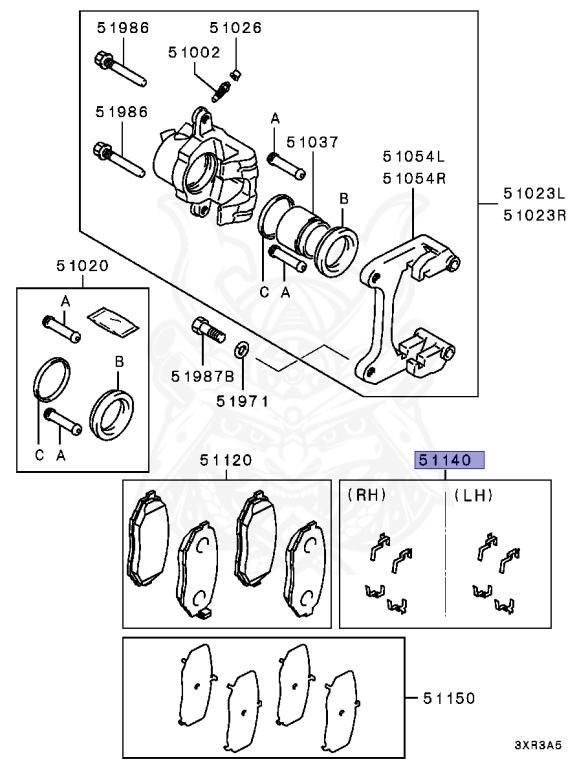 51986
51026
51002
51986
A
51037
51054L
51054R
B
51023L
51023R
C A
51020
A
B
C A
51987B
51971
51120
51140
(RH)
(LH)
51150
3XR3A5