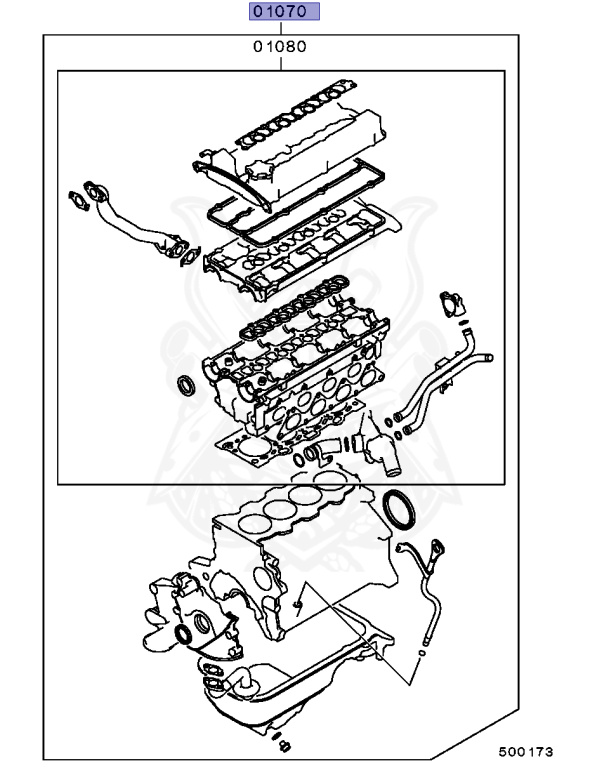 01070

01080

500173