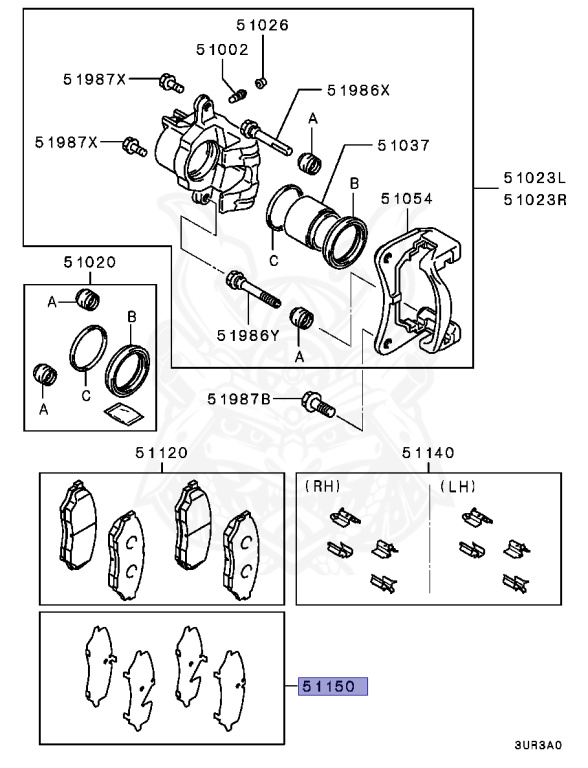 51026
51002
51987X
51986X
51987X
A
51037
B
51054
51023L
51023R
C
51020
A
B
C
A
51986Y
A
51987B
51120
51140
(RH)
(LH)
51150
3UR3A0