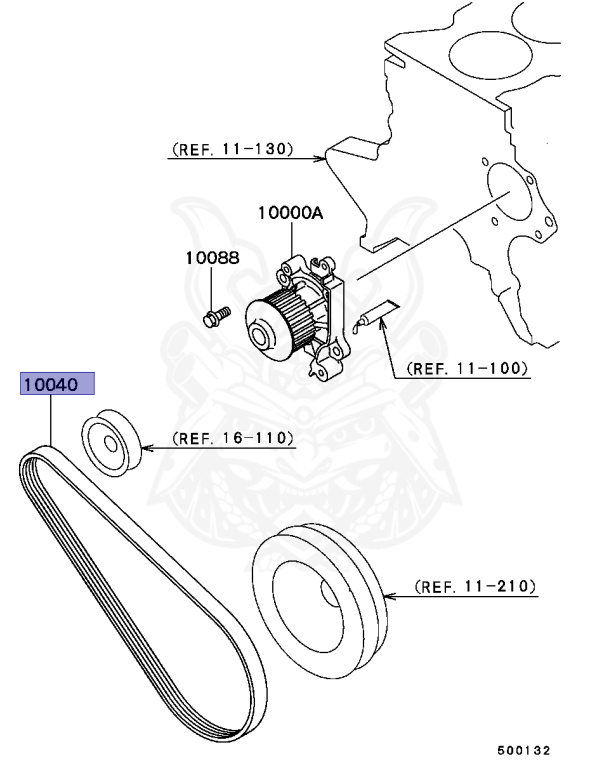 (REF. 11-130)

10000A

10088

(REF. 11-100)

10040

(REF. 16-110)

(REF. 11-210)

500132