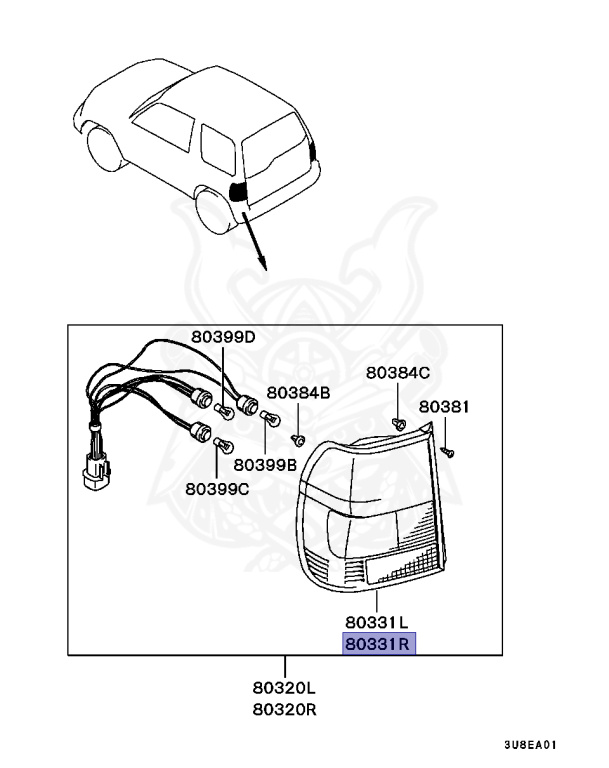 80399D

80384C

80384B

80381

80399B

80399C

80331L
80331R

80320L
80320R

3U8EA01