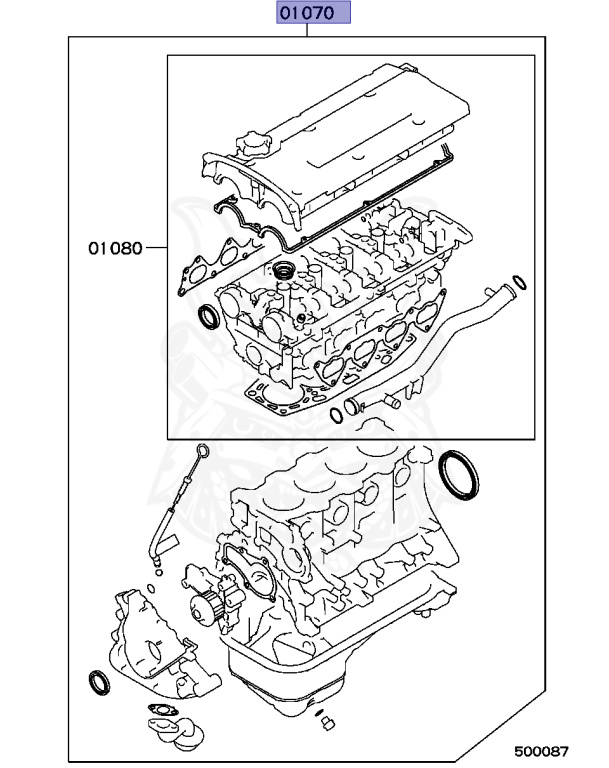 01070

01080

500087