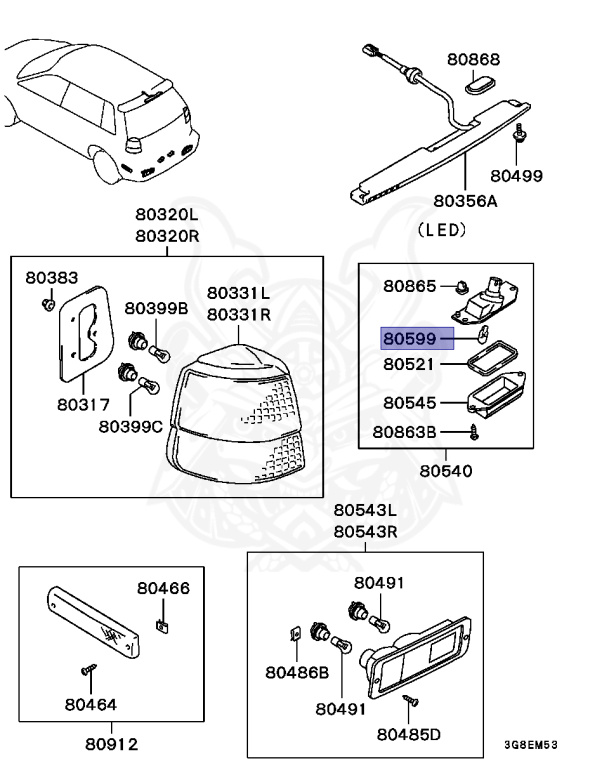 80868
80499
80356A
(LED)
80320L
80320R
80383
80399B
80331L
80331R
80317
80399C
80865
80599
80521
80545
80863B
80540
80543L
80543R
80466
80464
80912
80491
80486B
80491
80485D
3G8EM53