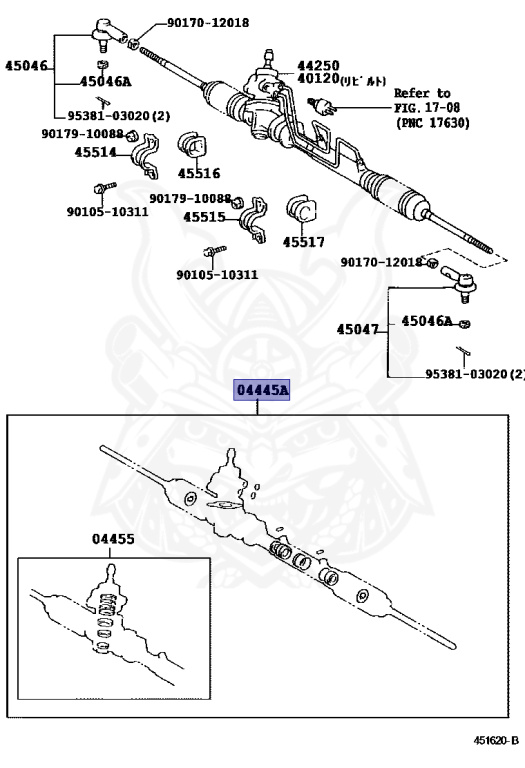 90170-12018

45046

45046A

95381-03020(2)

44250
40120(リビルト)

Refer to
FIG. 17-08
(PNC 17630)

90179-10088

45514

45516

90105-10311

90179-10088

45515

45517

90105-10311

90170-12018

45047

45046A

95381-03020(2)

04445A

04455

451620-B