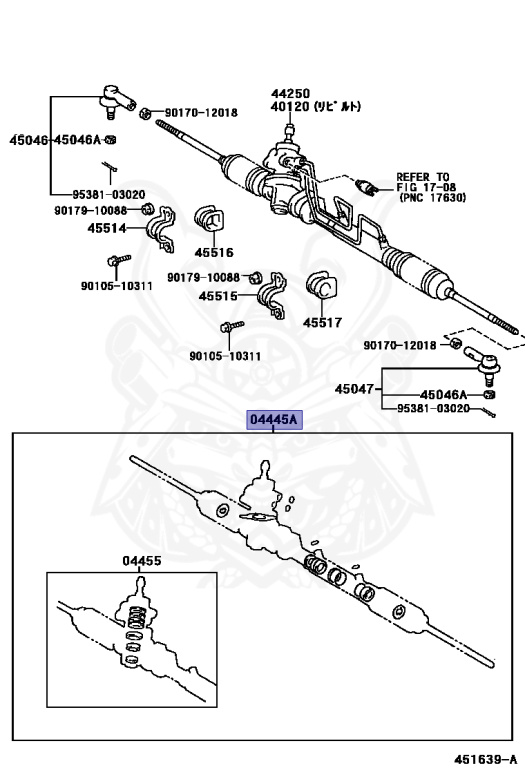 44250
40120 (リビルト)

90170-12018

45046
45046A

REFER TO
FIG 17-08
(PNC 17630)

95381-03020
90179-10088
45514
45516
90105-10311
90179-10088
45515
45517
90105-10311
90170-12018
45047
45046A
95381-03020

04445A

04455

451639-A