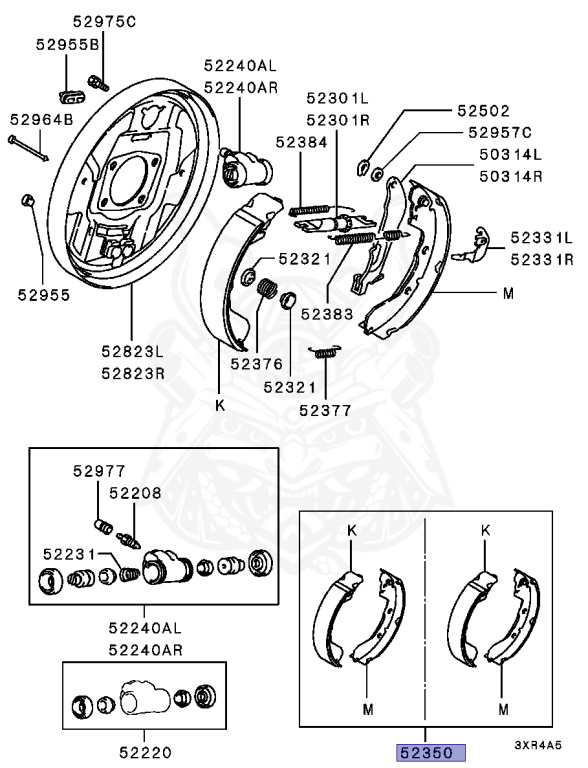 52975C
52955B
52964B
52955
52240AL
52240AR
52301L
52301R
52384
52502
52957C
50314L
50314R
52331L
52331R
M
52321
52383
52823L
52823R
52376
52321
52377
K
52977
52208
52231
52240AL
52240AR
52220
K
M
K
M
52350
3XR4A5