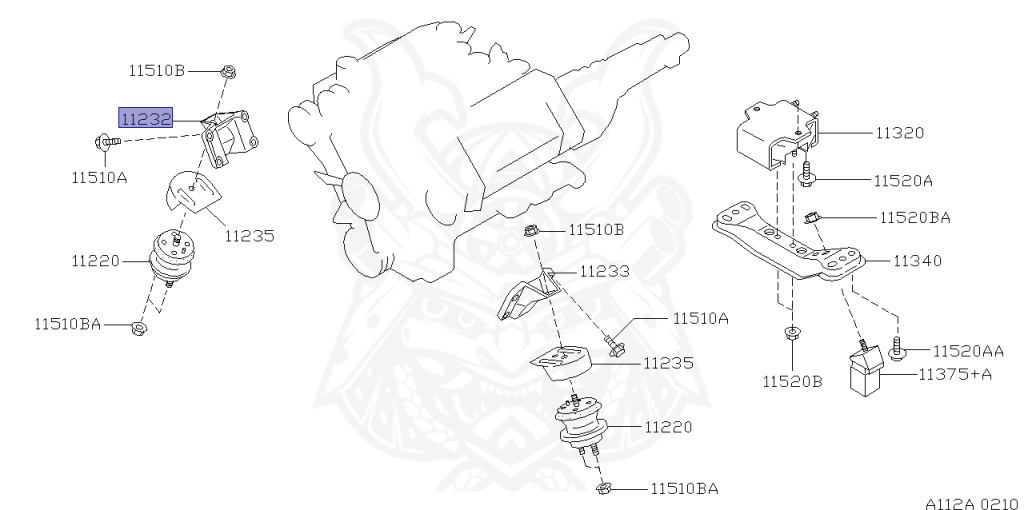 11510B
11232
11510A
11235
11220
11510BA
11510B
11233
11510A
11235
11220
11510BA
11320
11520A
11520BA
11340
11520B
11520AA
11375+A
A112A 0210