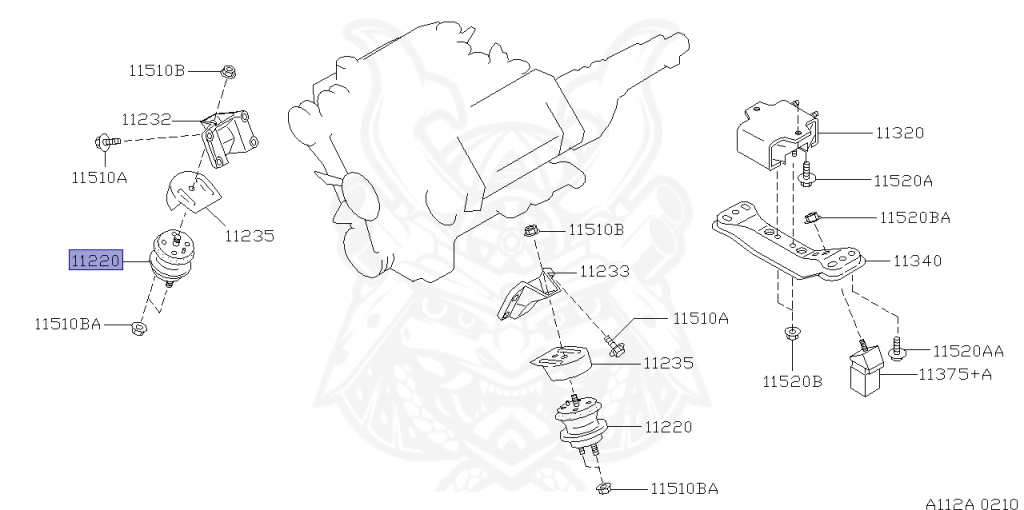 11510B
11232
11510A
11235
11220
11510BA
11510B
11233
11510A
11235
11220
11510BA
11320
11520A
11520BA
11340
11520B
11520AA
11375+A
A112A 0210