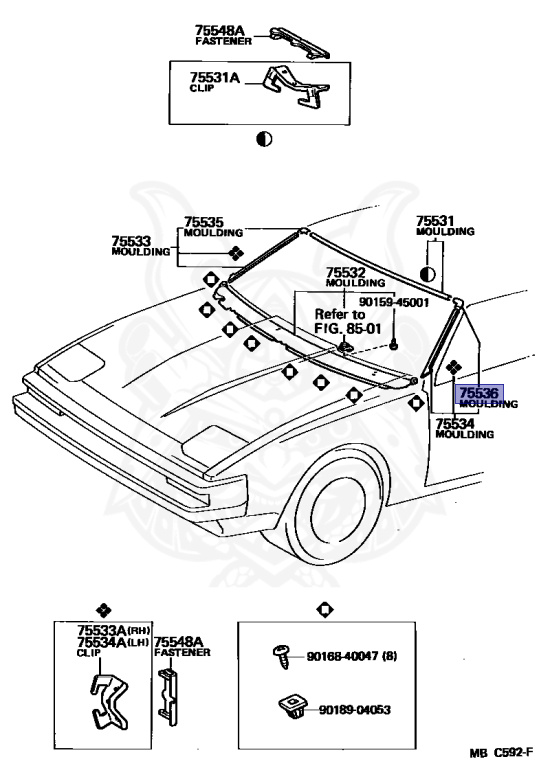 75548A
FASTENER

75531A
CLIP

75535
MOULDING

75533
MOULDING

75531
MOULDING

75532
MOULDING

90159-45001

Refer to
FIG. 85-01

75536
MOULDING

75534
MOULDING

75533A(RH)
75534A(LH)
CLIP

75548A
FASTENER

90168-40047 (8)

90189-04053

MB C592-F