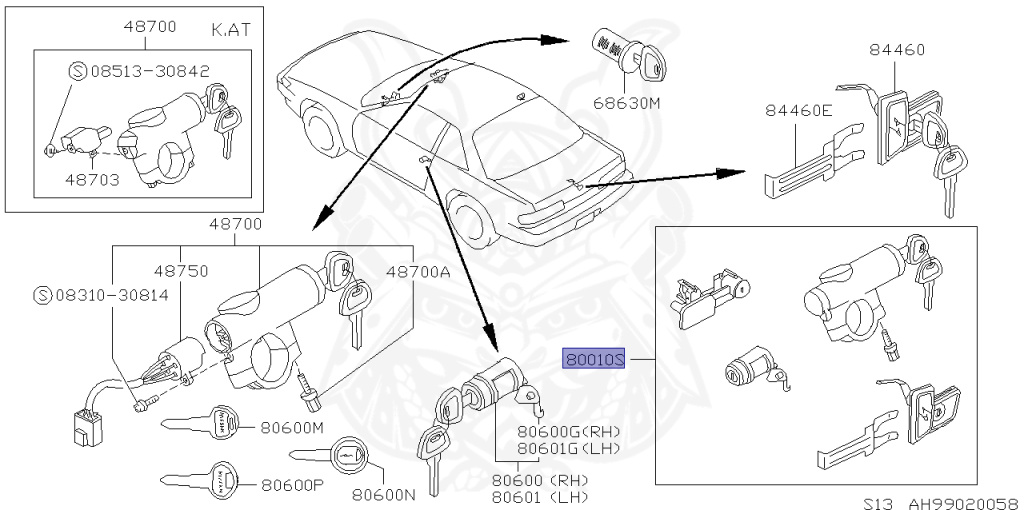 48700
K.AT
Ⓢ08513-30842
48703
68630M
84460
84460E
48700
48750
48700A
Ⓢ08310-30814
80010S
80600M
80600G(RH)
80601G(LH)
80600P
80600N
80600 (RH)
80601 (LH)
S13 AH99020058