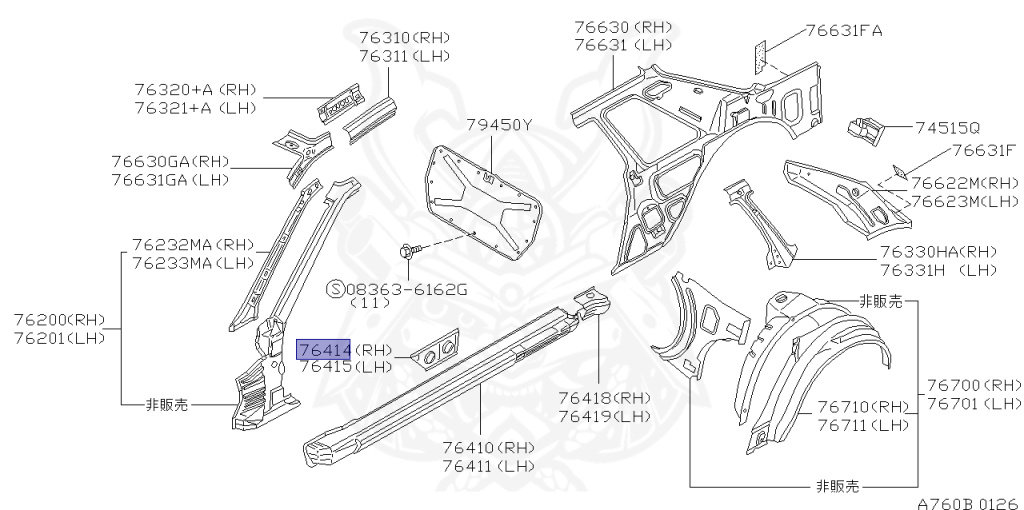 76310(RH)
76311(LH)

76320+A (RH)
76321+A (LH)

76630GA(RH)
76631GA(LH)

76232MA(RH)
76233MA(LH)

76200(RH)
76201(LH)

非販売

79450Y

Ⓢ08363-6162G
(11)

76414(RH)
76415(LH)

76410(RH)
76411(LH)

76418(RH)
76419(LH)

76630(RH)
76631(LH)

76631FA

74515Q

76631F

76622M(RH)
76623M(LH)

76330HA(RH)
76331H (LH)

非販売

76700(RH)
76701(LH)

76710(RH)
76711(LH)

非販売

A760B 0126