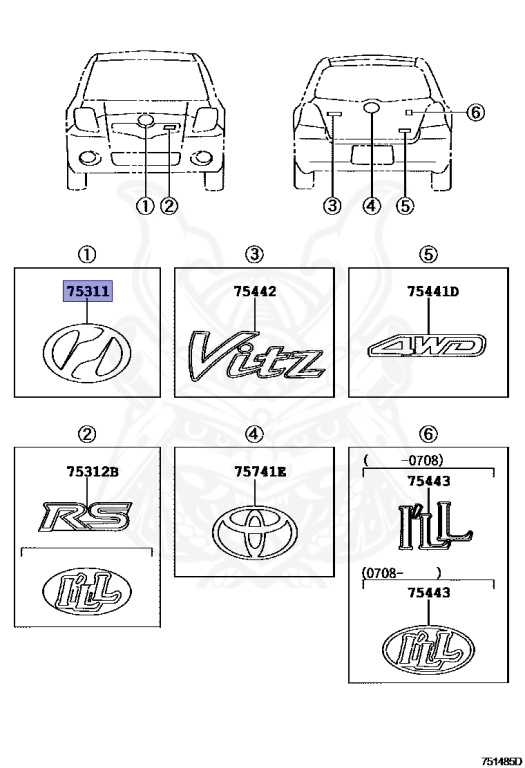 ①②

③④⑤⑥

①
75311

③
75442
Vitz

⑤
75441D
4WD

②
75312B
RS

I'LL

④
75741E

⑥
( -0708)
75443
I'LL
(0708- )
75443
I'LL

751485D