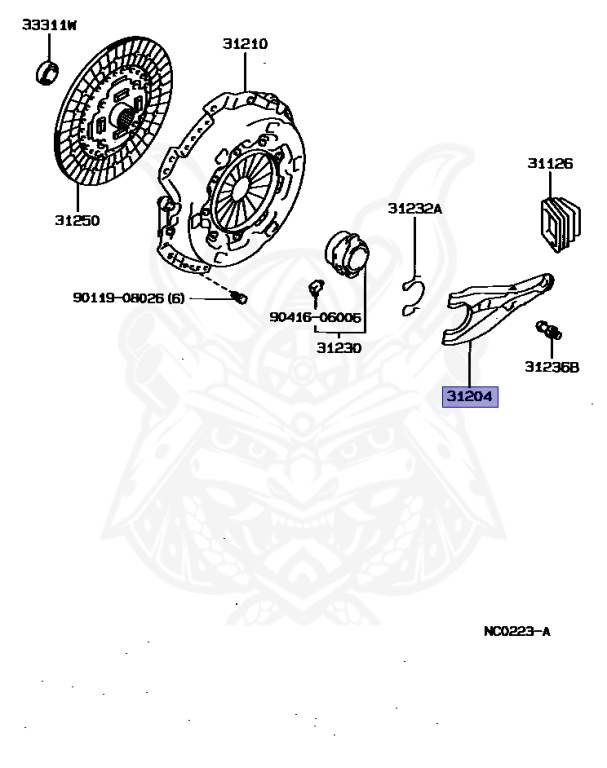 33311W

31210

31250

31126

31232A

90119-08026 (6)

90416-06006

31230

31236B

31204

NC0223-A