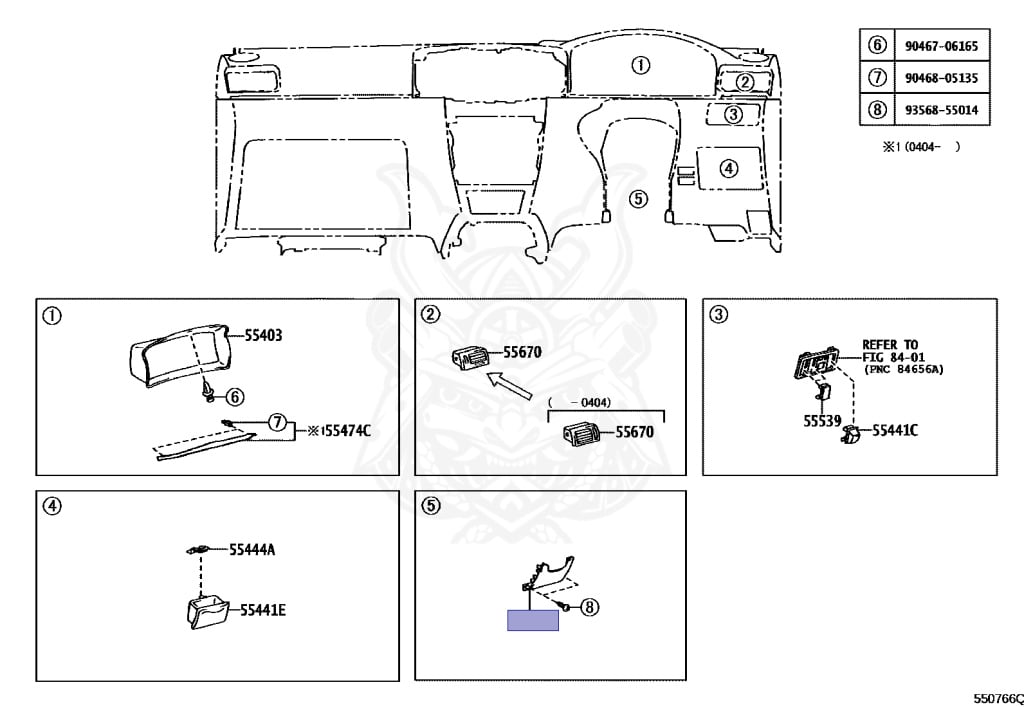 ①
②
③
④
⑤

| ⑥ | 90467-06165 |
|---|---|
| ⑦ | 90468-05135 |
| ⑧ | 93568-55014 |

※1 (0404- )

①
55403
⑥
⑦
※1 55474C

②
55670
( -0404)
55670

③
REFER TO FIG 84-01 (PNC 84656A)
55539
55441C

④
55444A
55441E

⑤
⑧

550766Q