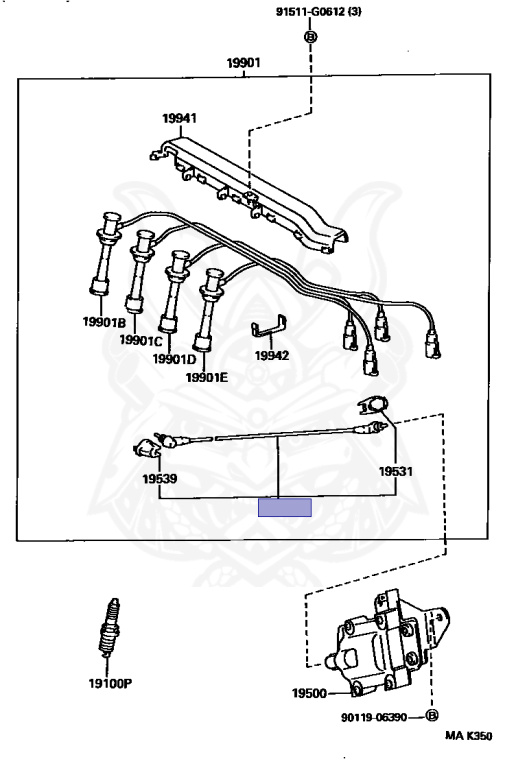 91511-G0612 (3)

B

19901

19941

19901B

19901C

19901D

19901E

19942

19539

19531

19100P

19500

90119-06390

B

MA K350