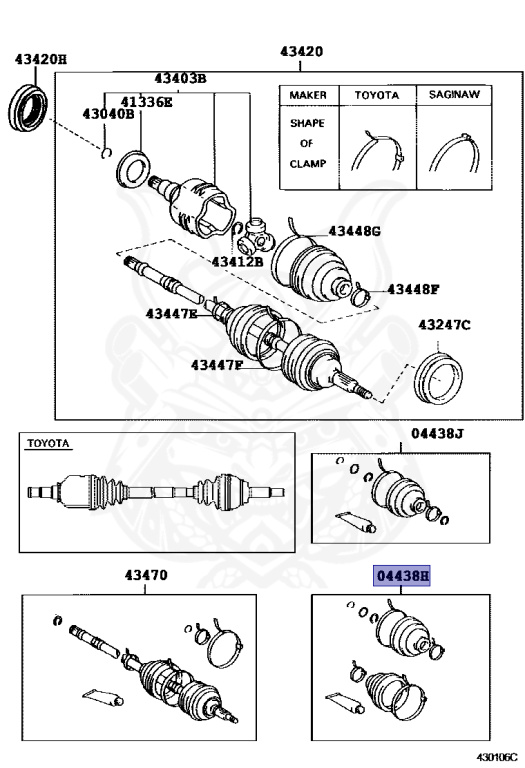 43420H

43420

43403B

41336E

43040B

| MAKER | TOYOTA | SAGINAW |
|---|---|---|
| SHAPE OF CLAMP | | |

43448G

43412B

43448F

43447E

43247C

43447F

TOYOTA

04438J

43470

04438H

430106C