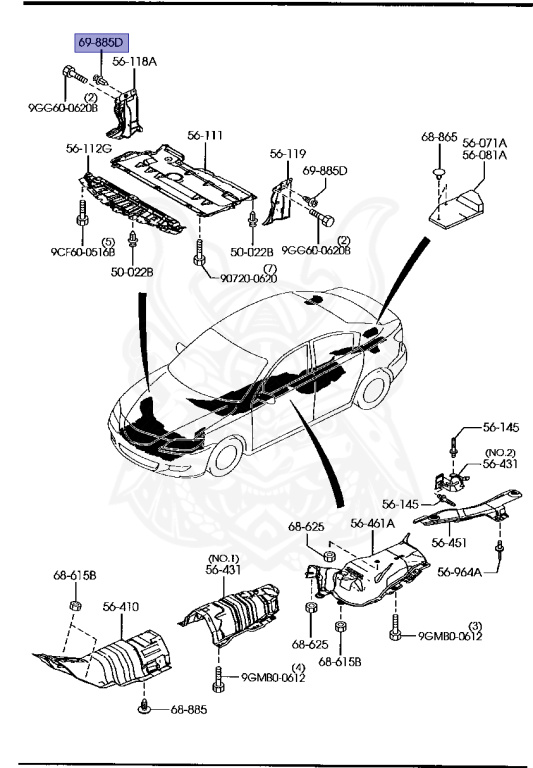 69-885D
56-118A
(2)
9GG60-0620B
56-112G
56-111
56-119
69-885D
68-865
56-071A
56-081A
(5)
9CF60-0516B
50-022B
50-022B
(2)
9GG60-0620B
(7)
90720-0620
56-145
(NO.2)
56-431
56-145
56-451
56-964A
68-625
56-461A
(NO.1)
56-431
68-615B
56-410
68-625
68-615B
(3)
9GMB0-0612
(4)
9GMB0-0612
68-885