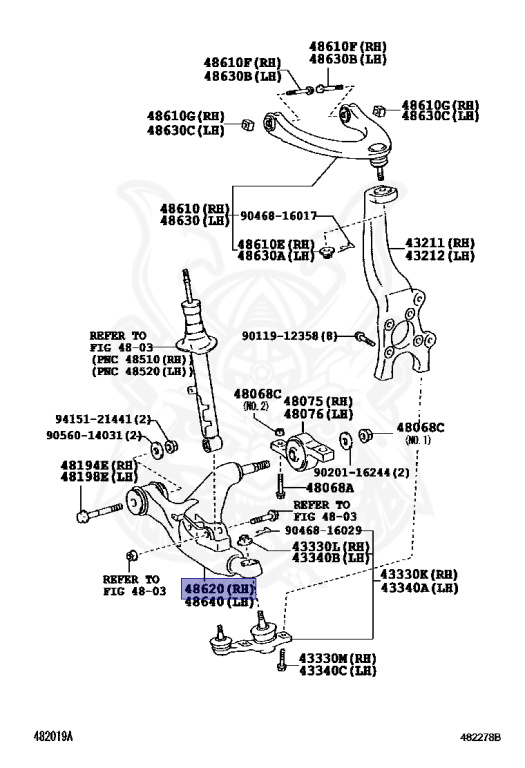 48610F(RH)
48630B(LH)

48610F(RH)
48630B(LH)

48610G(RH)
48630C(LH)

48610G(RH)
48630C(LH)

48610(RH)
48630(LH)

90468-16017

48610E(RH)
48630A(LH)

43211(RH)
43212(LH)

REFER TO
FIG 48-03
(PNC 48510(RH))
(PNC 48520(LH))

90119-12358(8)

48068C
(NO.2)

48075(RH)
48076(LH)

48068C
(NO.1)

94151-21441(2)
90560-14031(2)

90201-16244(2)

48194E(RH)
48198E(LH)

48068A

REFER TO
FIG 48-03

90468-16029

43330L(RH)
43340B(LH)

REFER TO
FIG 48-03

48620(RH)
48640(LH)

43330K(RH)
43340A(LH)

43330M(RH)
43340C(LH)

482019A

482278B