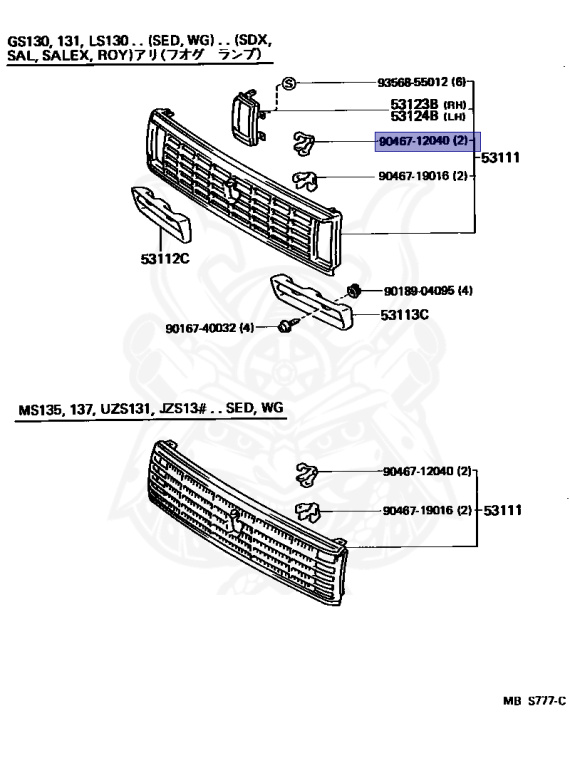 GS130, 131, LS130 . . (SED, WG) . . (SDX, SAL, SALEX, ROY)アリ(フオグ　ランプ)

S 93568-55012 (6)
53123B (RH)
53124B (LH)
90467-12040 (2)
53111
90467-19016 (2)
53112C
90189-04095 (4)
53113C
90167-40032 (4)

MS135, 137, UZS131, JZS13# . . SED, WG

90467-12040 (2)
90467-19016 (2)
53111

MB S777-C