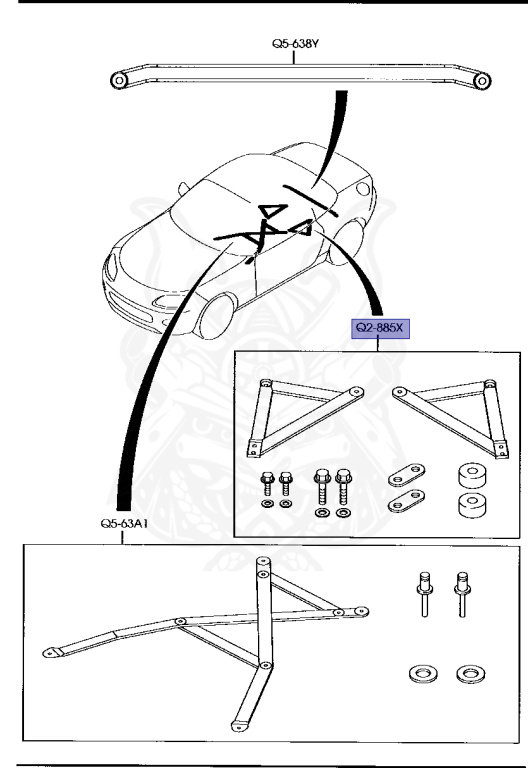 Q5-638Y

Q2-885X

Q5-63A1