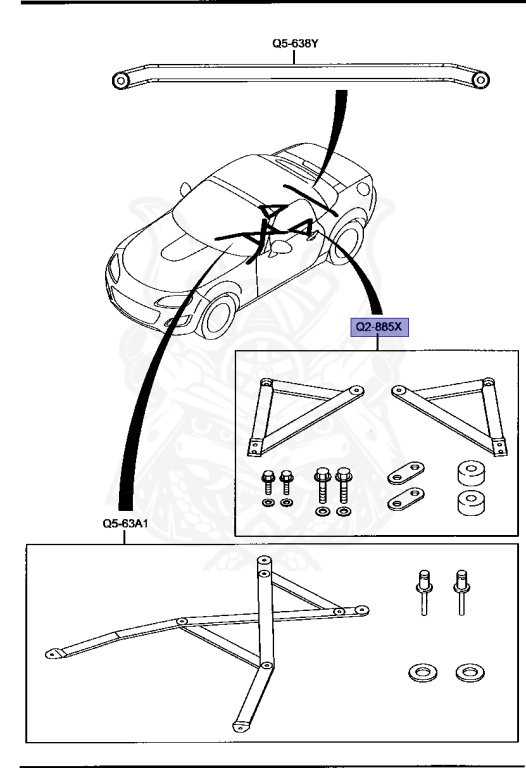 Q5-638Y

Q2-885X

Q5-63A1