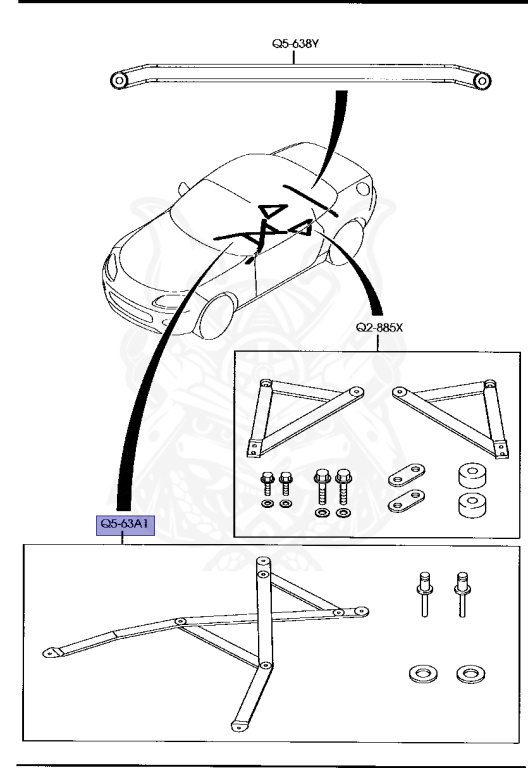 Q5-638Y

Q2-885X

Q5-63A1