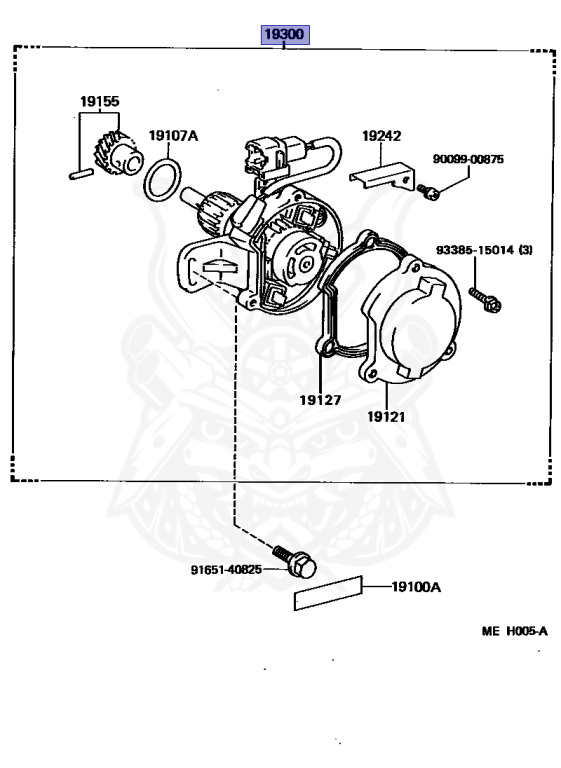 19300

19155

19107A

19242

90099-00875

93385-15014 (3)

19127

19121

91651-40825

19100A

ME H005-A