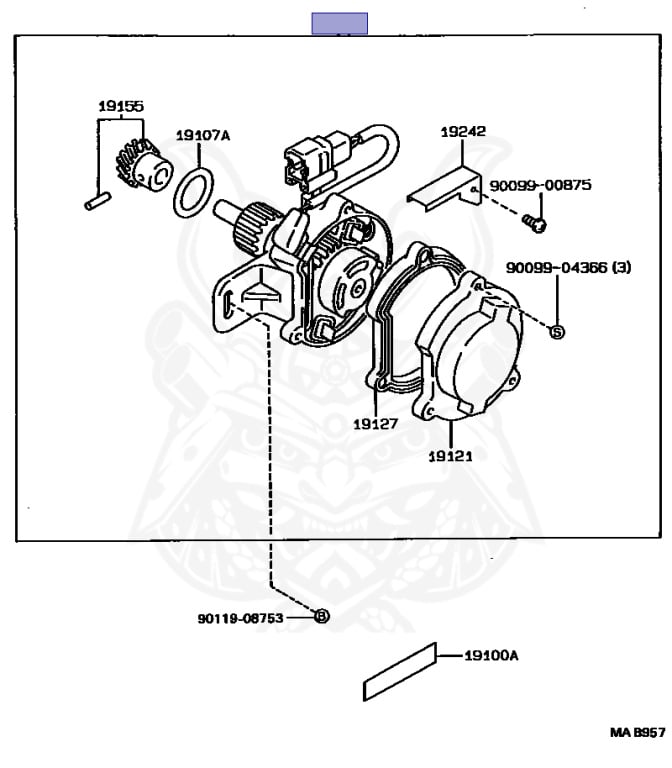 19155

19107A

19242

90099-00875

90099-04366 (3)

S

19127

19121

90119-08753

B

19100A

MA B957