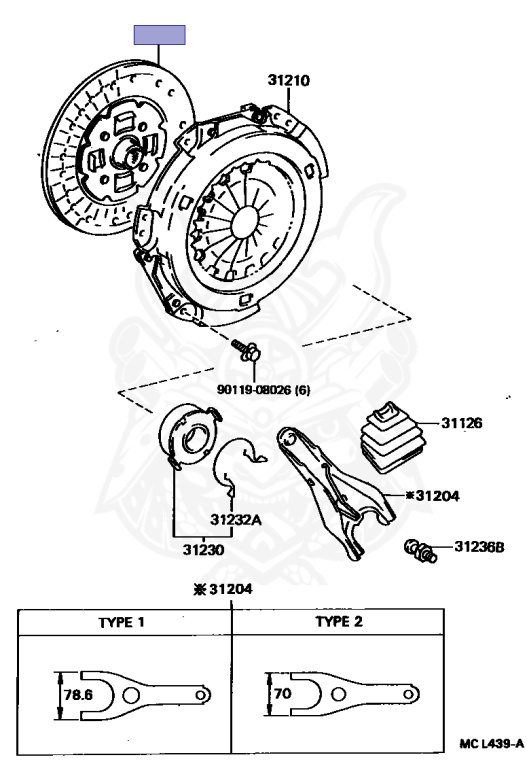 31210

90119-08026 (6)

31126

※31204

31232A

31230

31236B

※31204

| TYPE 1 | TYPE 2 |
|---|---|
| 78.6 | 70 |

MC L439-A