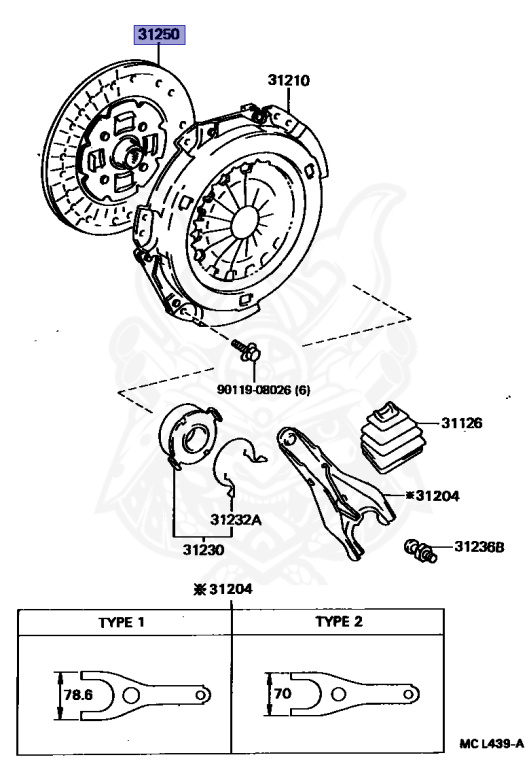 31250

31210

90119-08026 (6)

31126

※31204

31232A

31230

31236B

※31204

| TYPE 1 | TYPE 2 |
|---|---|
| 78.6 | 70 |

MC L439-A