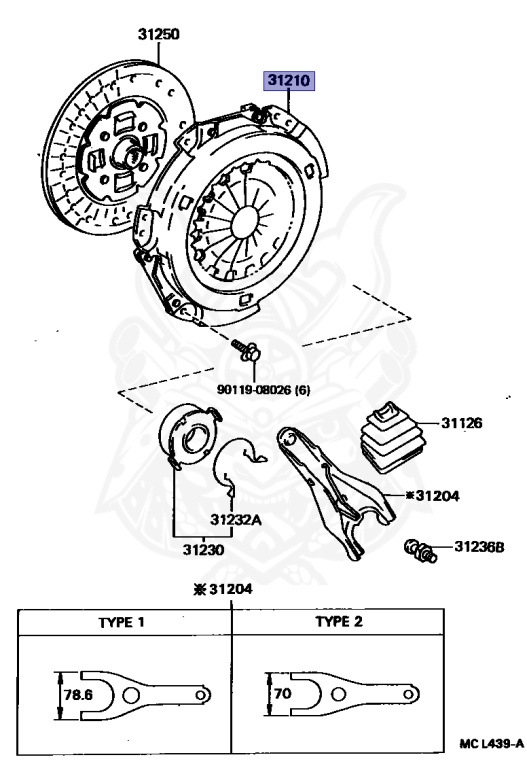 31250

31210

90119-08026 (6)

31126

※31204

31232A

31230

31236B

※31204

| TYPE 1 | TYPE 2 |
|---|---|
| 78.6 | 70 |

MC L439-A