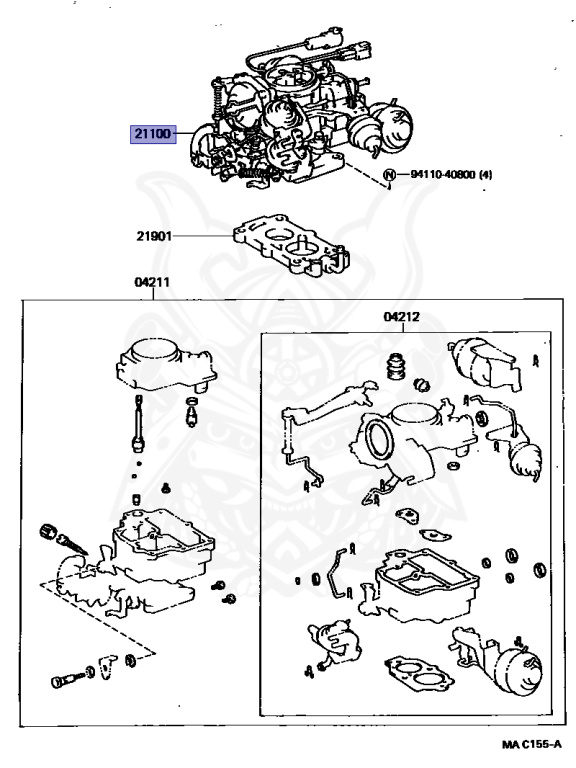 21100

N 94110-40800 (4)

21901

04211

04212

MA C155-A