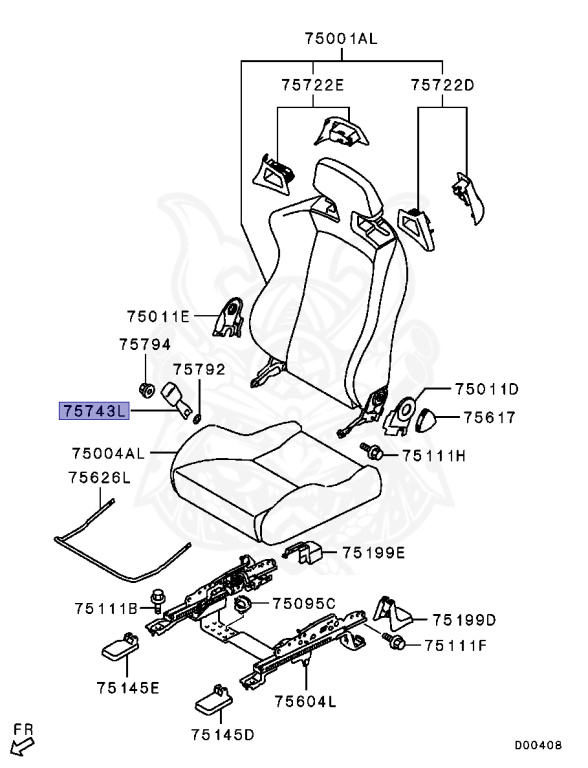 75001AL

75722E

75722D

75011E

75794

75792

75743L

75011D

75617

75004AL

75111H

75626L

75199E

75111B

75095C

75199D

75111F

75145E

75604L

75145D

FR

D00408