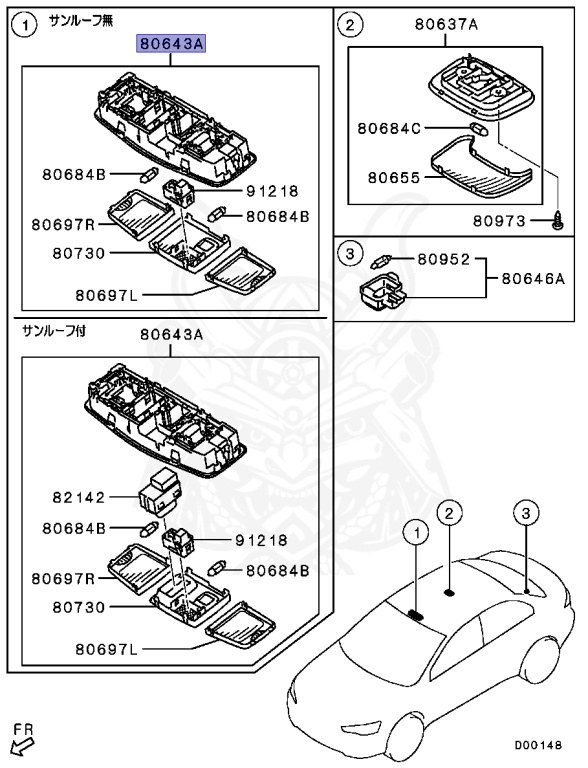 1 サンルーフ無

80643A

80684B
91218
80697R
80684B
80730
80697L

サンルーフ付

80643A

82142
80684B
91218
80697R
80684B
80730
80697L

2

80637A

80684C
80655
80973

3

80952
80646A

1
2
3

FR

D00148