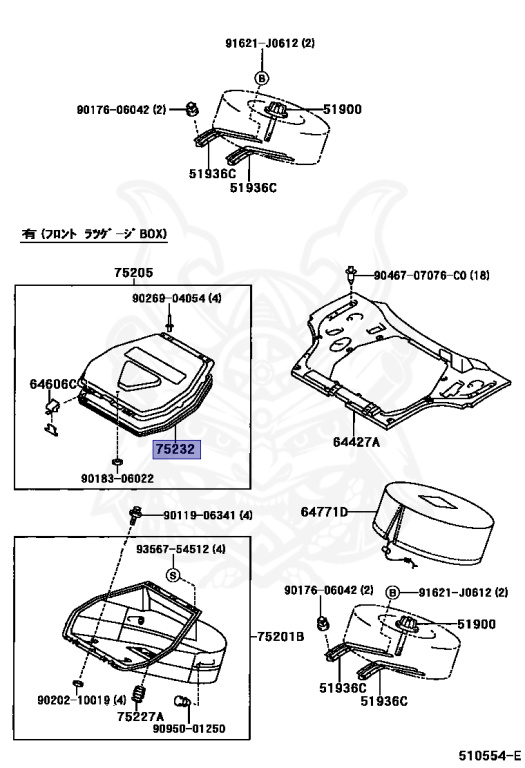 91621-J0612 (2)
B
90176-06042 (2)
51900
51936C
51936C

有 (フロント ラゲージ BOX)

75205
90269-04054 (4)
64606C
75232
90183-06022

90467-07076-C0 (18)
64427A

64771D

90119-06341 (4)
93567-54512 (4)
S
75201B
90202-10019 (4)
75227A
90950-01250

90176-06042 (2)
B
91621-J0612 (2)
51900
51936C
51936C

510554-E