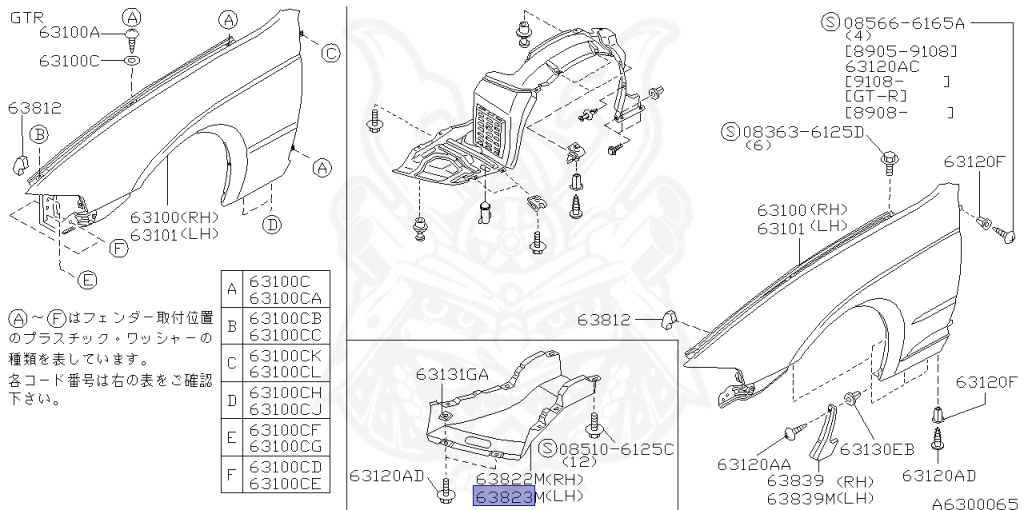 GTR

Ⓐ
63100A
63100C
Ⓐ
Ⓒ
63812
Ⓑ
Ⓐ
63100(RH)
63101(LH)
Ⓓ
Ⓕ
Ⓔ

Ⓐ～Ⓕはフェンダー取付位置のプラスチック・ワッシャーの種類を表しています。
各コード番号は右の表をご確認下さい。

| A | 63100C 63100CA |
|---|---|
| B | 63100CB 63100CC |
| C | 63100CK 63100CL |
| D | 63100CH 63100CJ |
| E | 63100CF 63100CG |
| F | 63100CD 63100CE |

63131GA
Ⓢ08510-6125C
(12)
63120AD
63822M(RH)
63823M(LH)

Ⓢ08566-6165A
(4)
[8905-9108]
63120AC
[9108- ]
[GT-R]
[8908- ]
Ⓢ08363-6125D
(6)
63120F
63100(RH)
63101(LH)
63812
63120F
63130EB
63120AA
63839 (RH)
63839M(LH)
63120AD
A6300065