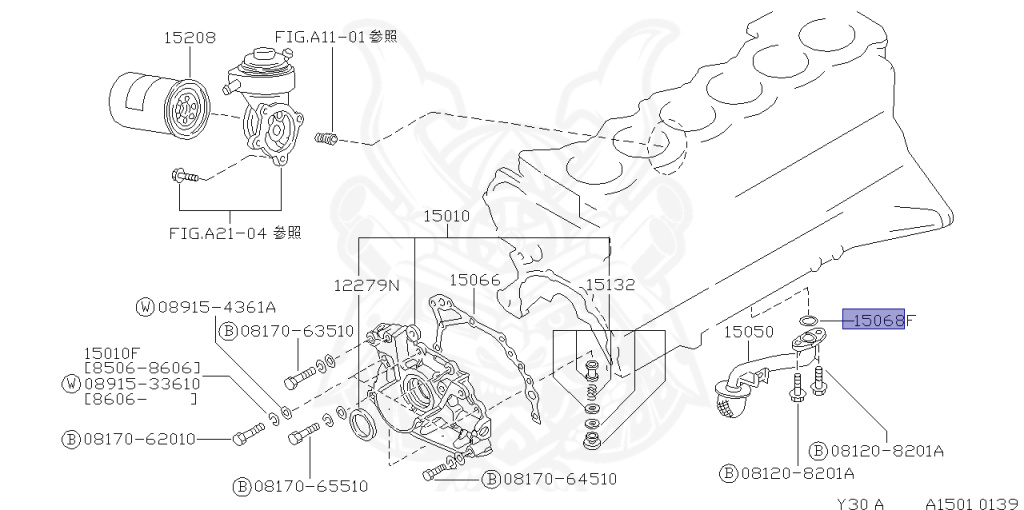 15208

FIG.A11-01 参照

FIG.A21-04 参照

15010

12279N

15066

15132

Ⓦ08915-4361A

Ⓑ08170-63510

15010F
[8506-8606]
Ⓦ08915-33610
[8606- ]

Ⓑ08170-62010

Ⓑ08170-65510

Ⓑ08170-64510

15050

15068F

Ⓑ08120-8201A

Ⓑ08120-8201A

Y30 A A1501 0139