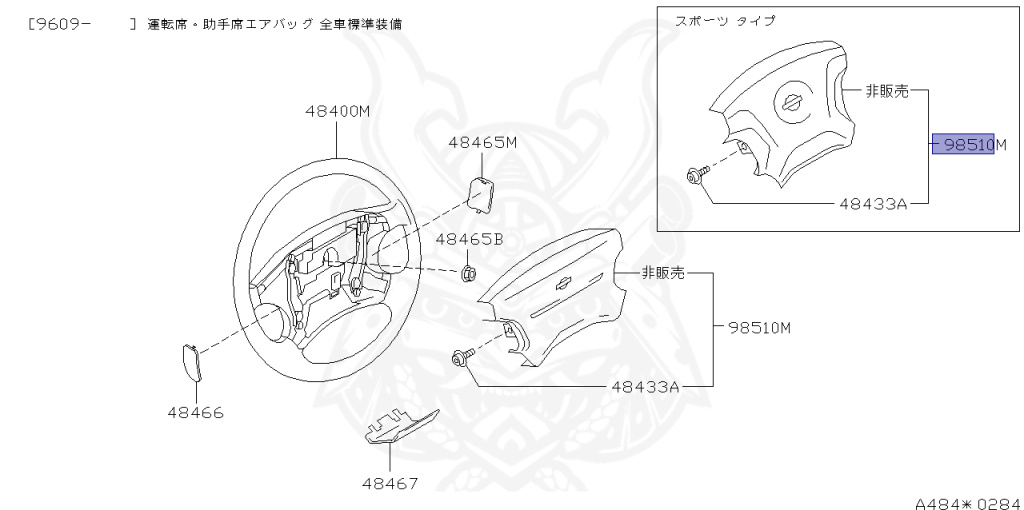 [9609- ] 運転席・助手席エアバッグ 全車標準装備

スポーツ タイプ

非販売

98510M

48433A

48400M

48465M

48465B

非販売

98510M

48433A

48466

48467

A484＊0284