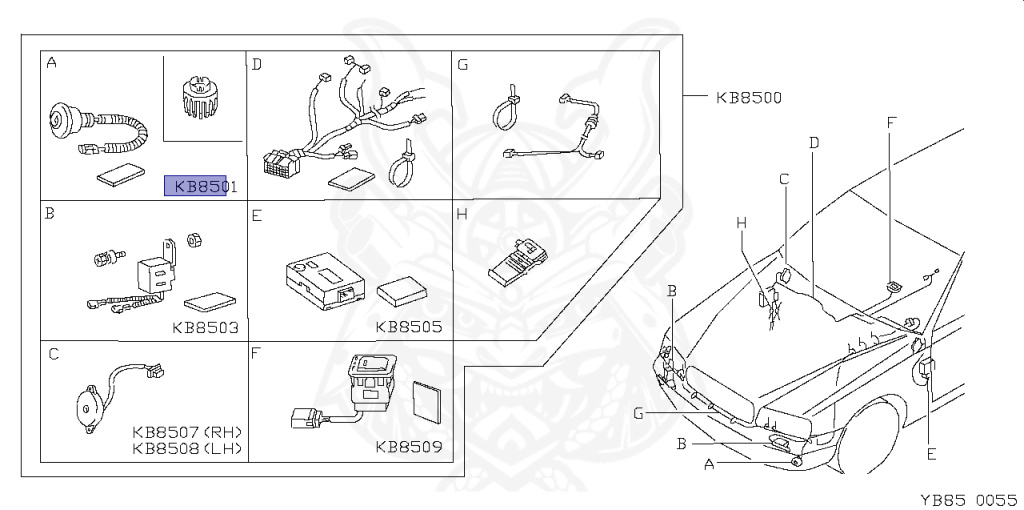 A
KB8501
D
G
KB8500
B
KB8503
E
KB8505
H
C
KB8507 (RH)
KB8508 (LH)
F
KB8509
F
D
C
H
B
G
B
A
E
YB85 0055