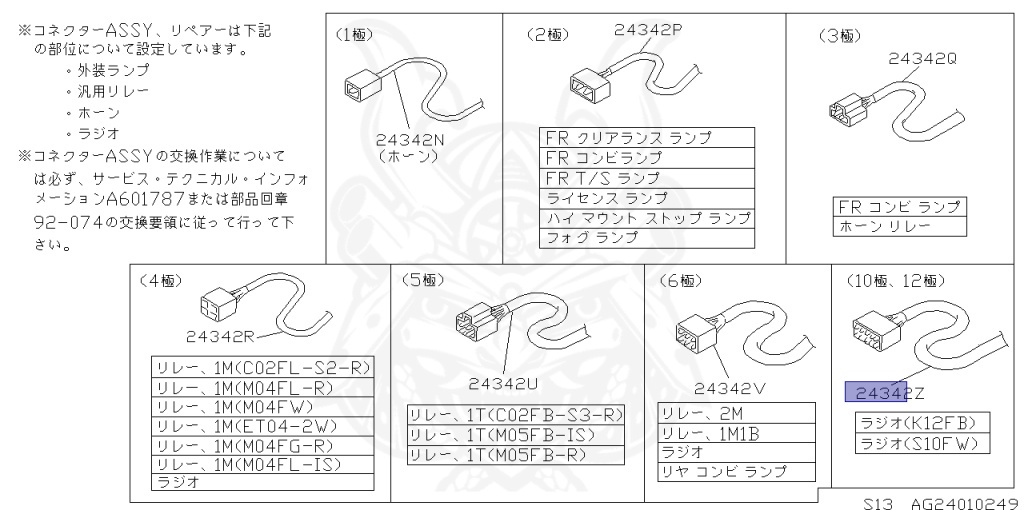 ※コネクターASSY、リペアーは下記の部位について設定しています。
・外装ランプ
・汎用リレー
・ホーン
・ラジオ
※コネクターASSYの交換作業については必ず、サービス・テクニカル・インフォメーションA601787または部品回章92-074の交換要領に従って行って下さい。

(1極)
24342N
(ホーン)

(2極)
24342P
| FR クリアランス ランプ |
|---|
| FR コンビランプ |
| FR T/S ランプ |
| ライセンス ランプ |
| ハイ マウント ストップ ランプ |
| フォグ ランプ |

(3極)
24342Q
| FR コンビ ランプ |
|---|
| ホーン リレー |

(4極)
24342R
| リレー、1M(C02FL-S2-R) |
|---|
| リレー、1M(M04FL-R) |
| リレー、1M(M04FW) |
| リレー、1M(ET04-2W) |
| リレー、1M(M04FG-R) |
| リレー、1M(M04FL-IS) |
| ラジオ |

(5極)
24342U
| リレー、1T(C02FB-S3-R) |
|---|
| リレー、1T(M05FB-IS) |
| リレー、1T(M05FB-R) |

(6極)
24342V
| リレー、2M |
|---|
| リレー、1M1B |
| ラジオ |
| リヤ コンビ ランプ |

(10極、12極)
24342Z
| ラジオ(K12FB) |
|---|
| ラジオ(S10FW) |

S13 AG24010249