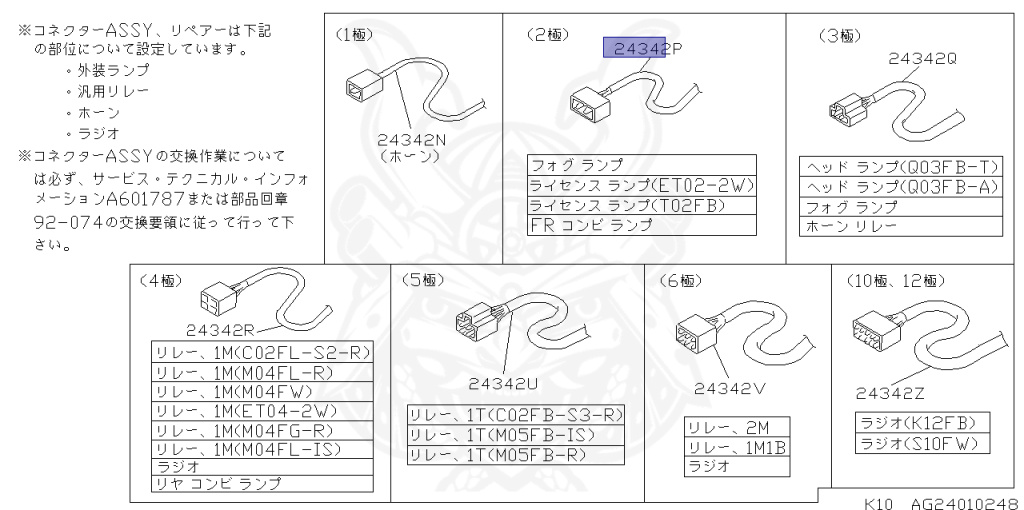 ※コネクターASSY、リペアーは下記の部位について設定しています。
・外装ランプ
・汎用リレー
・ホーン
・ラジオ
※コネクターASSYの交換作業については必ず、サービス・テクニカル・インフォメーションA601787または部品回章92-074の交換要領に従って行って下さい。

(1極)
24342N
(ホーン)

(2極)
24342P

| フォグ ランプ |
|---|
| ライセンス ランプ(ET02-2W) |
| ライセンス ランプ(T02FB) |
| FR コンビ ランプ |

(3極)
24342Q

| ヘッド ランプ(Q03FB-T) |
|---|
| ヘッド ランプ(Q03FB-A) |
| フォグ ランプ |
| ホーン リレー |

(4極)
24342R

| リレー、1M(C02FL-S2-R) |
|---|
| リレー、1M(M04FL-R) |
| リレー、1M(M04FW) |
| リレー、1M(ET04-2W) |
| リレー、1M(M04FG-R) |
| リレー、1M(M04FL-IS) |
| ラジオ |
| リヤ コンビ ランプ |

(5極)
24342U

| リレー、1T(C02FB-S3-R) |
|---|
| リレー、1T(M05FB-IS) |
| リレー、1T(M05FB-R) |

(6極)
24342V

| リレー、2M |
|---|
| リレー、1M1B |
| ラジオ |

(10極、12極)
24342Z

| ラジオ(K12FB) |
|---|
| ラジオ(S10FW) |

K10 AG24010248