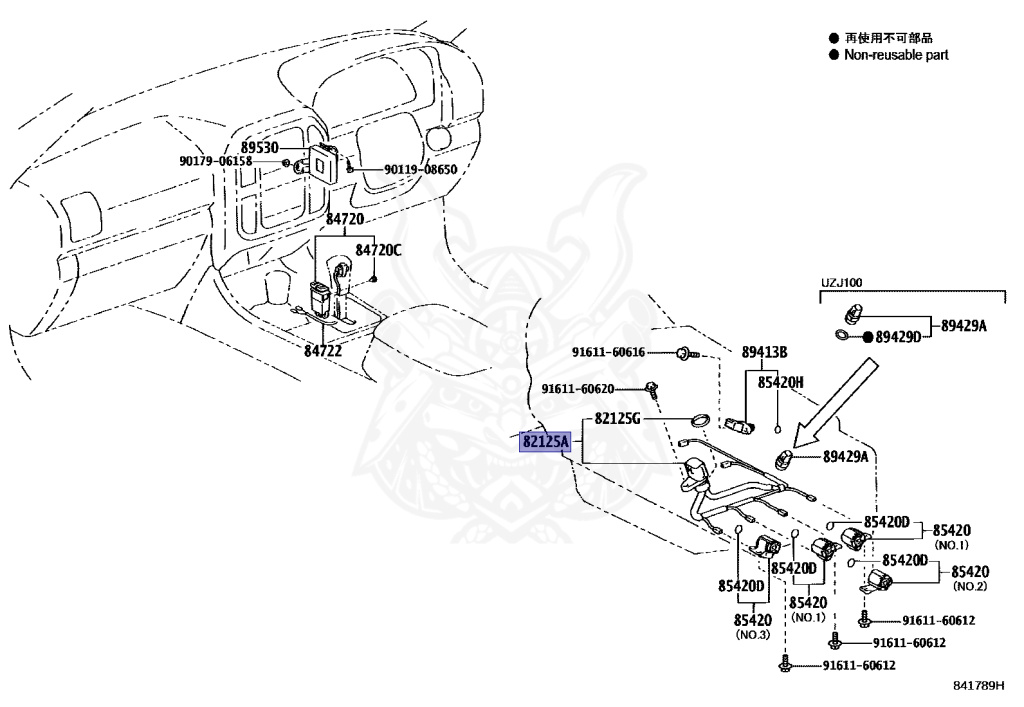 ● 再使用不可部品
● Non-reusable part

89530
90179-06158
90119-08650
84720
84720C
84722

UZJ100
89429A
89429D
91611-60616
89413B
85420H
91611-60620
82125G
82125A
89429A
85420D
85420
(NO.1)
85420D
85420
(NO.2)
85420D
85420D
85420
(NO.1)
85420
(NO.3)
91611-60612
91611-60612
91611-60612

841789H