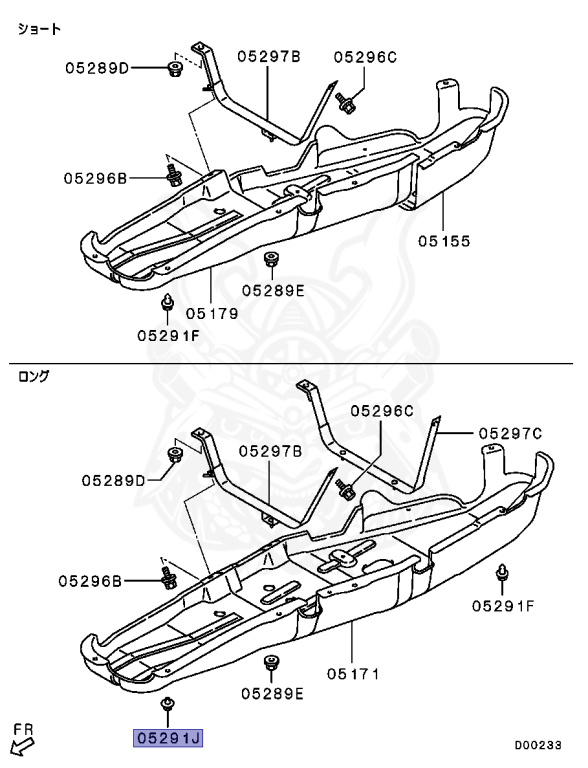 ショート

05289D
05297B
05296C
05296B
05155
05289E
05179
05291F

ロング

05296C
05297C
05297B
05289D
05296B
05291F
05171
05289E
05291J

FR

D00233